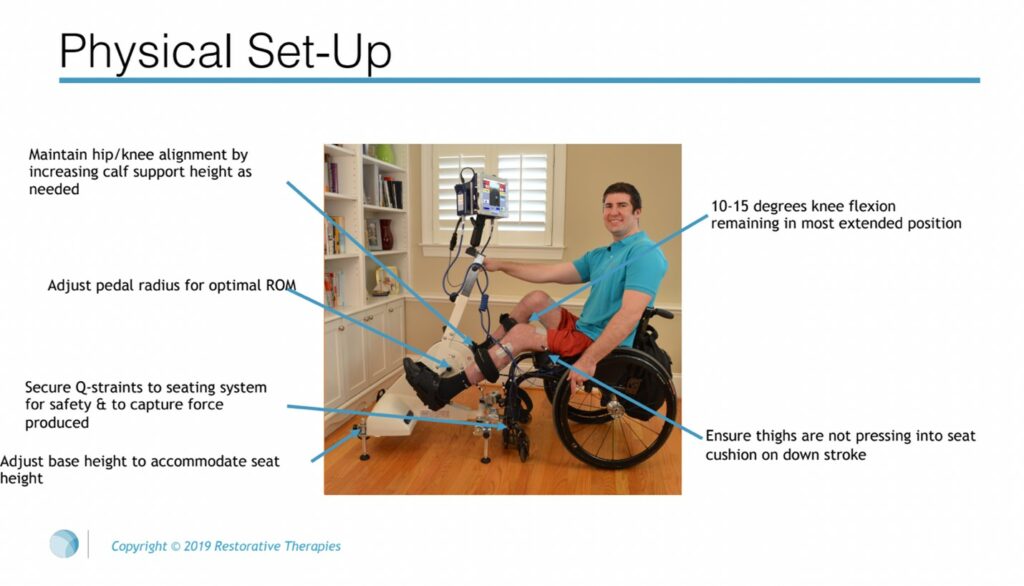 Physical Set-Up

Maintain hip/knee alignment by increasing calf support height as needed

Adjust pedal radius for optimal ROM

Secure Q-straints to seating system for safety & to capture force produced

Adjust base height to accommodate seat height

10-15 degrees knee flexion remaining in most extended position

Ensure thighs are not pressing into seat cushion on down stroke

Copyright © 2019 Restorative Therapies